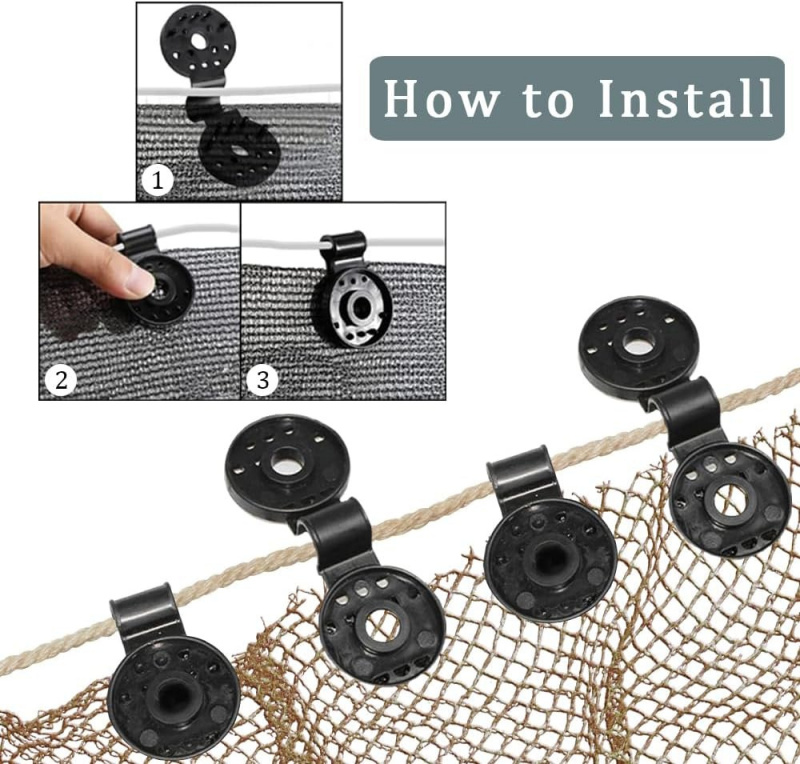 How to Install

1

2

3